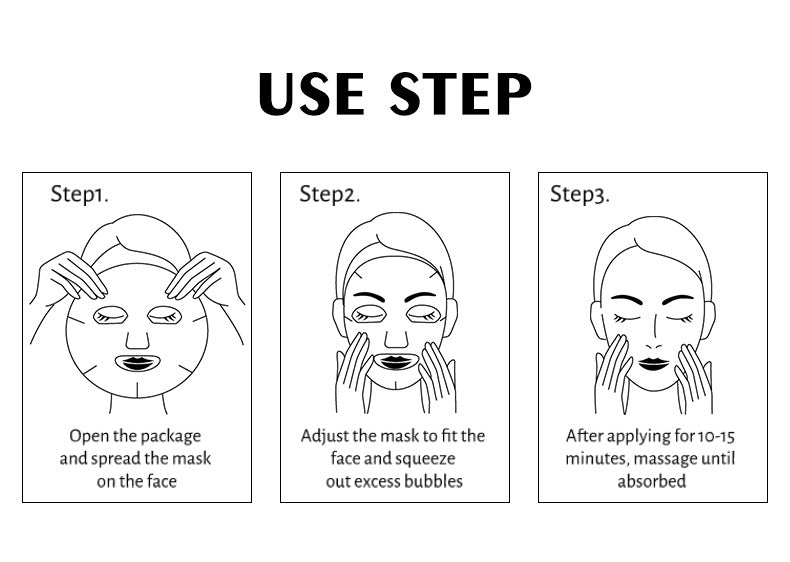 USE STEP

Step1.

Open the package and spread the mask on the face

Step2.

Adjust the mask to fit the face and squeeze out excess bubbles

Step3.

After applying for 10-15 minutes, massage until absorbed