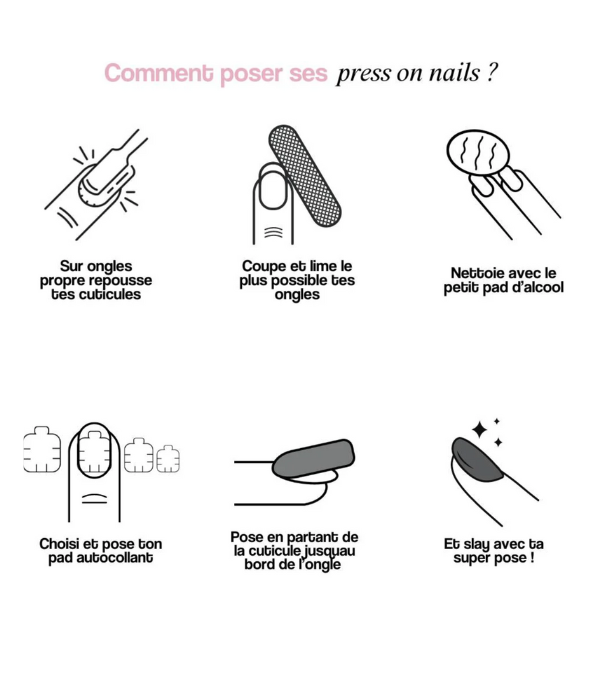 Comment poser ses press on nails ?

Sur ongles propre repousse tes cuticules

Coupe et lime le plus possible tes ongles

Nettoie avec le petit pad d'alcool

Choisi et pose ton pad autocollant

Pose en partant de la cuticule jusquau bord de l'ongle

Et slay avec ta super pose !