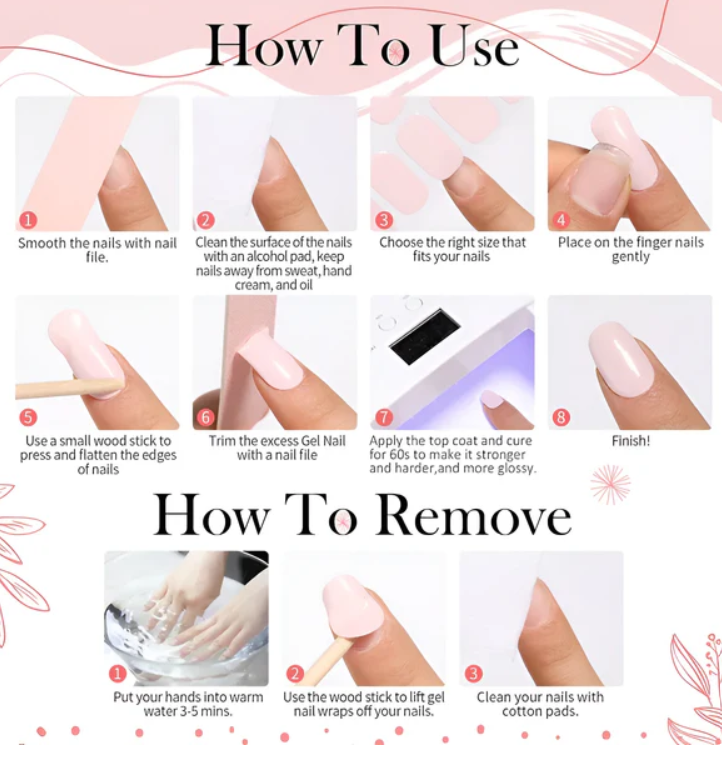 How To Use

1
Smooth the nails with nail file.

2
Clean the surface of the nails with an alcohol pad, keep nails away from sweat, hand cream, and oil

3
Choose the right size that fits your nails

4
Place on the finger nails gently

5
Use a small wood stick to press and flatten the edges of nails

6
Trim the excess Gel Nail with a nail file

7
Apply the top coat and cure for 60s to make it stronger and harder,and more glossy.

8
Finish!

How To Remove

1
Put your hands into warm water 3-5 mins.

2
Use the wood stick to lift gel nail wraps off your nails.

3
Clean your nails with cotton pads.